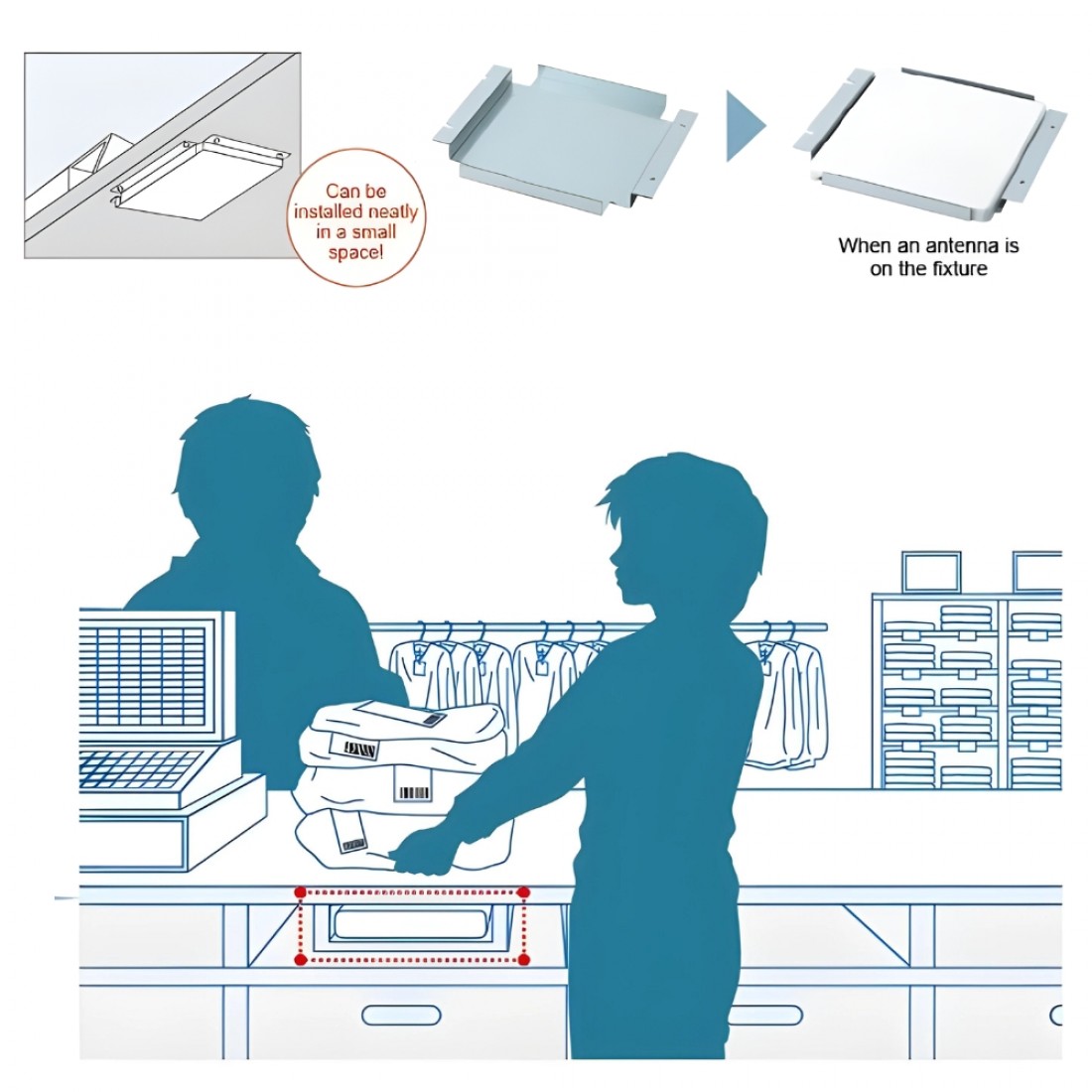 Can be installed neatly in a small space!

When an antenna is on the fixture